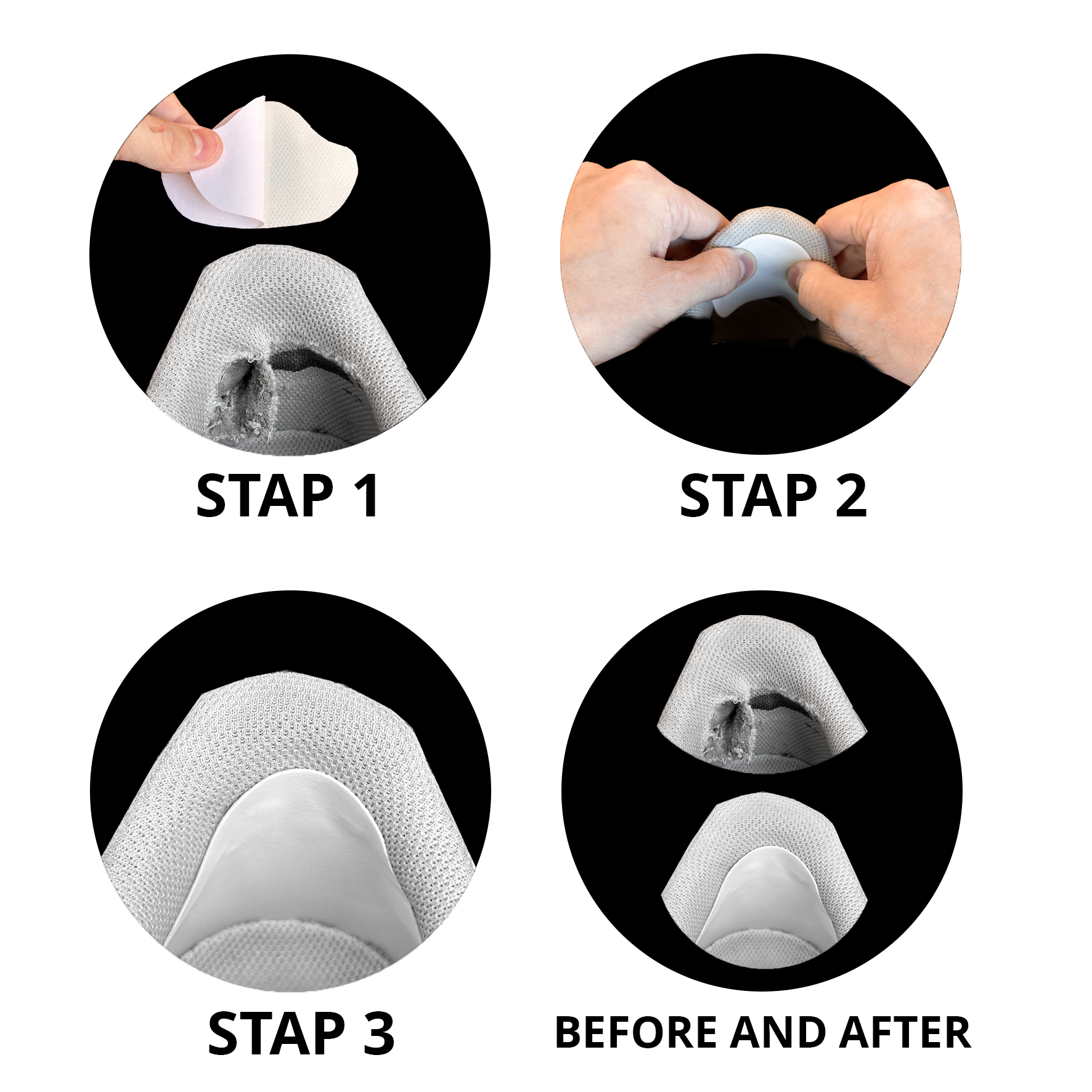 STAP 1

STAP 2

STAP 3

BEFORE AND AFTER